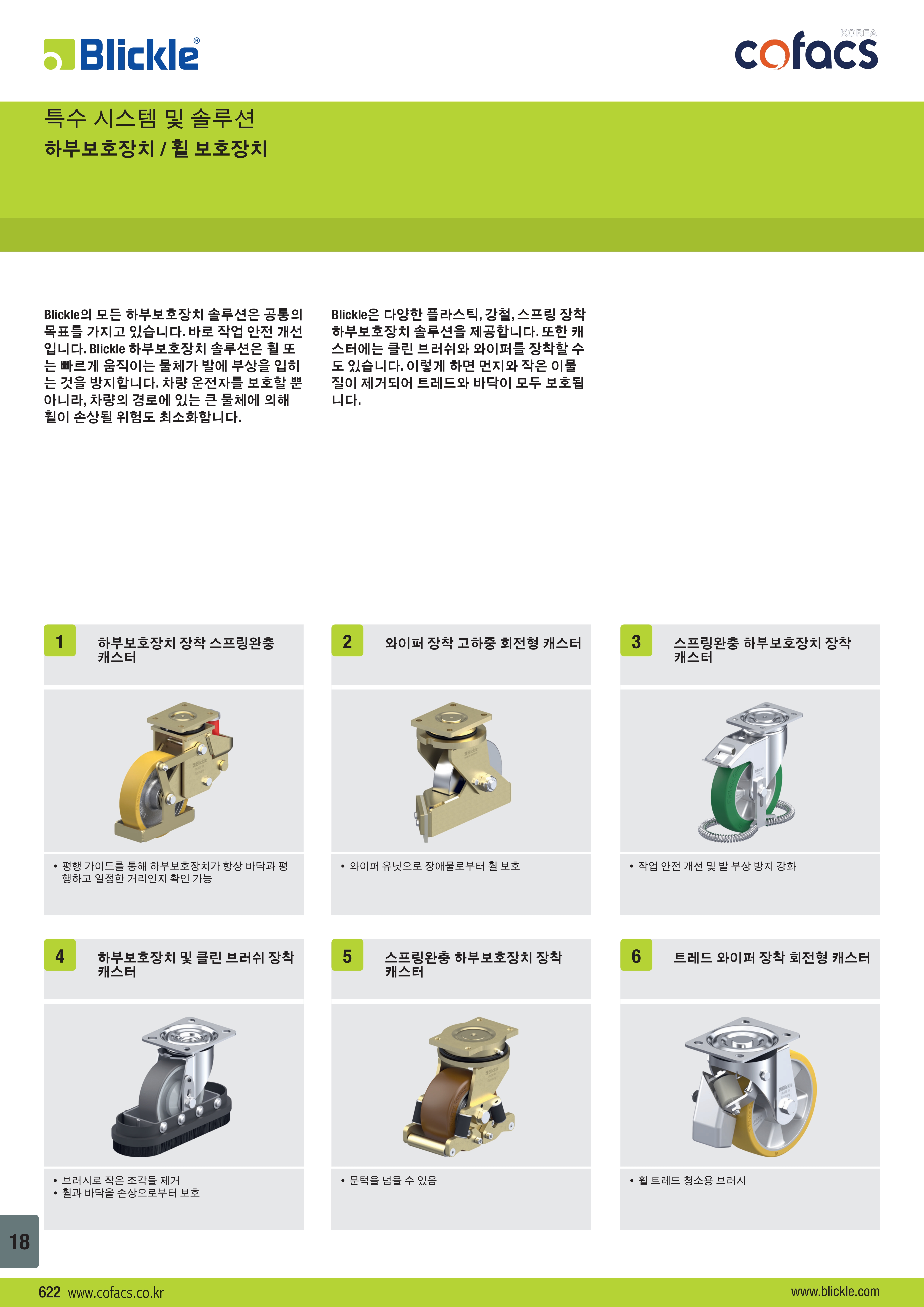 Blickle®

KOREA
cofacs

특수 시스템 및 솔루션
하부보호장치 / 휠 보호장치

Blickle의 모든 하부보호장치 솔루션은 공통의 목표를 가지고 있습니다. 바로 작업 안전 개선입니다. Blickle 하부보호장치 솔루션은 휠 또는 빠르게 움직이는 물체가 발에 부상을 입히는 것을 방지합니다. 차량 운전자를 보호할 뿐 아니라, 차량의 경로에 있는 큰 물체에 의해 휠이 손상될 위험도 최소화합니다.

Blickle은 다양한 플라스틱, 강철, 스프링 장착 하부보호장치 솔루션을 제공합니다. 또한 캐스터에는 클린 브러쉬와 와이퍼를 장착할 수도 있습니다. 이렇게 하면 먼지와 작은 이물질이 제거되어 트레드와 바닥이 모두 보호됩니다.

1 하부보호장치 장착 스프링완충 캐스터

• 평행 가이드를 통해 하부보호장치가 항상 바닥과 평행하고 일정한 거리인지 확인 가능

2 와이퍼 장착 고하중 회전형 캐스터

• 와이퍼 유닛으로 장애물로부터 휠 보호

3 스프링완충 하부보호장치 장착 캐스터

• 작업 안전 개선 및 발 부상 방지 강화

4 하부보호장치 및 클린 브러쉬 장착 캐스터

• 브러시로 작은 조각들 제거
• 휠과 바닥을 손상으로부터 보호

5 스프링완충 하부보호장치 장착 캐스터

• 문턱을 넘을 수 있음

6 트레드 와이퍼 장착 회전형 캐스터

• 휠 트레드 청소용 브러시

18

622 www.cofacs.co.kr

www.blickle.com